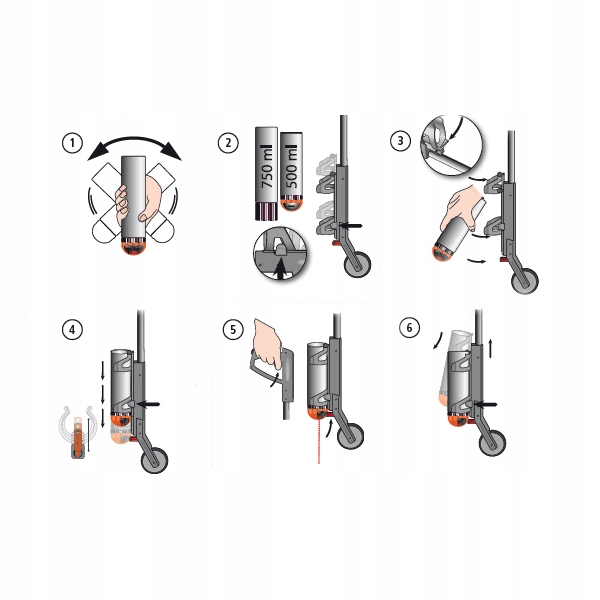 1

2

750 ml

500 ml

3

4

5

6